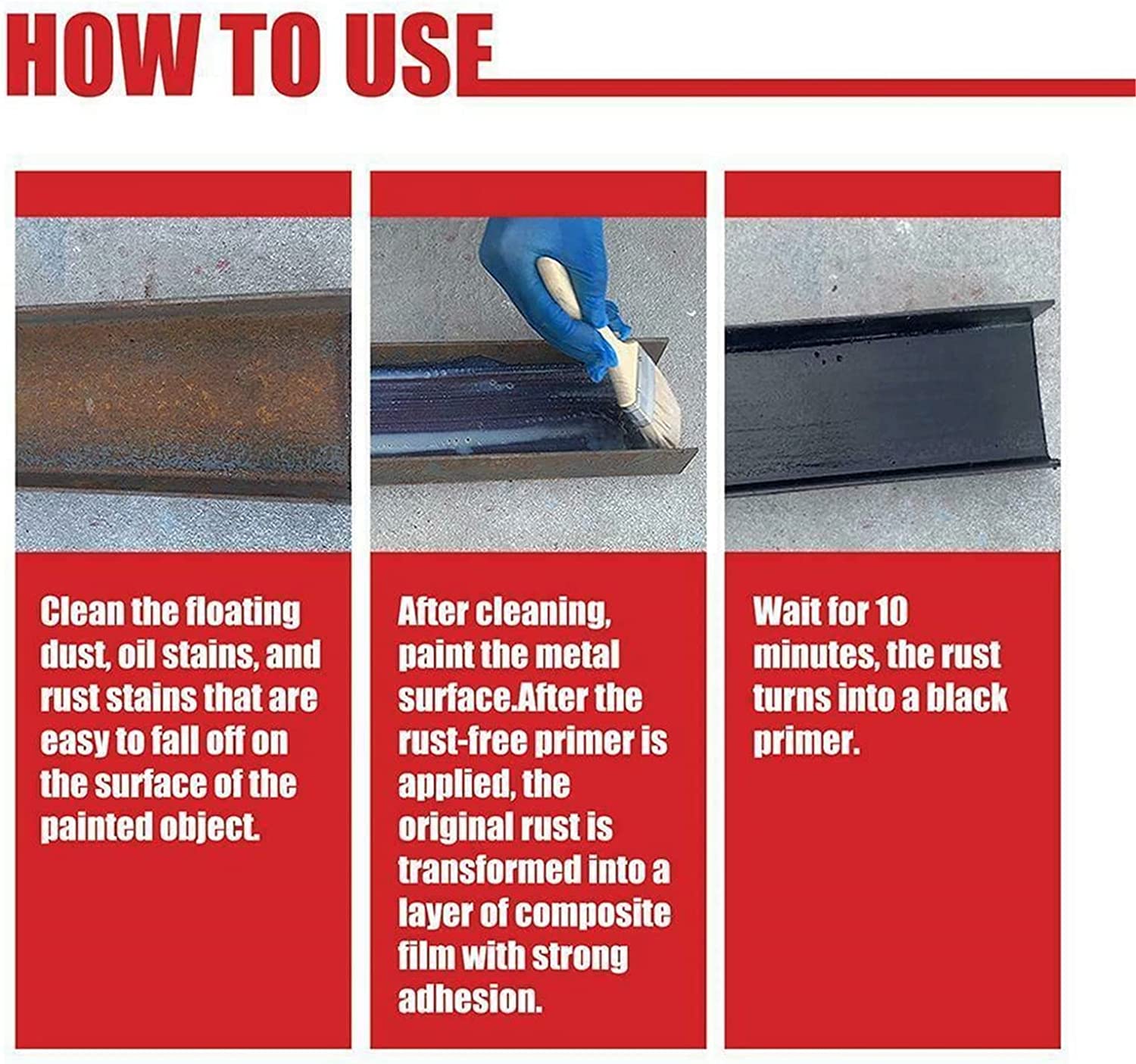 HOW TO USE

Clean the floating dust, oil stains, and rust stains that are easy to fall off on the surface of the painted object.

After cleaning, paint the metal surface.After the rust-free primer is applied, the original rust is transformed into a layer of composite film with strong adhesion.

Wait for 10 minutes, the rust turns into a black primer.